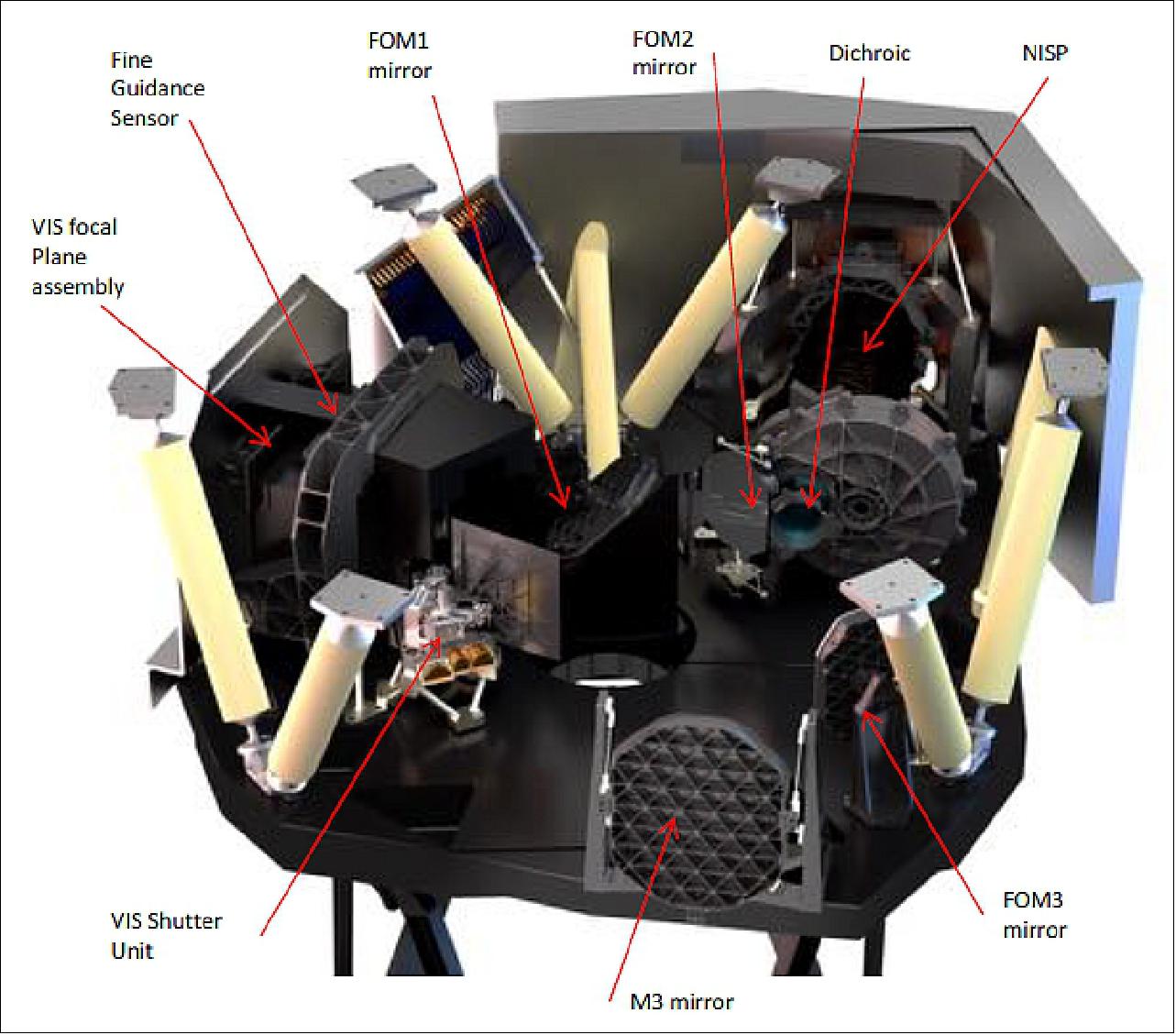 Fine Guidance Sensor

FOM1 mirror

FOM2 mirror

Dichroic

NISP

VIS focal Plane assembly

VIS Shutter Unit

M3 mirror

FOM3 mirror