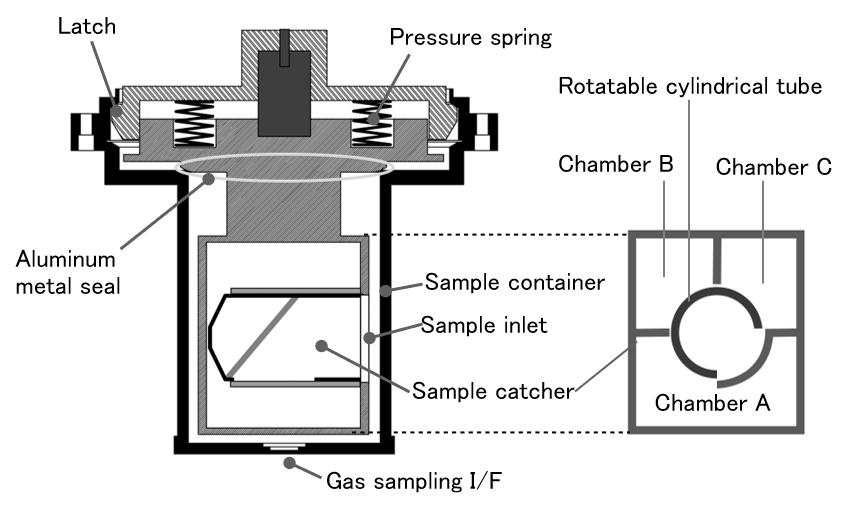 Latch

Pressure spring

Rotatable cylindrical tube

Chamber B

Chamber C

Aluminum metal seal

Sample container

Sample inlet

Sample catcher

Chamber A

Gas sampling I/F