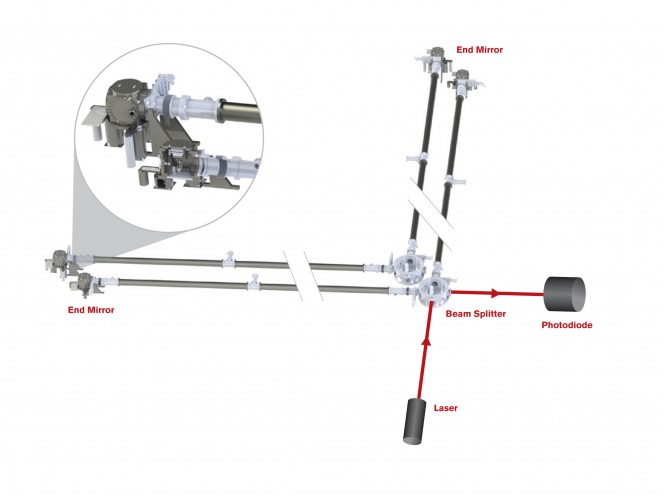 End Mirror

End Mirror

Beam Splitter

Photodiode

Laser